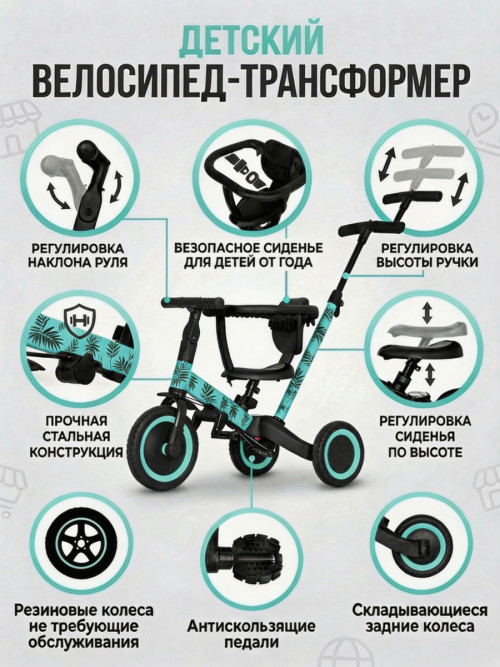 ДЕТСКИЙ
ВЕЛОСИПЕД-ТРАНСФОРМЕР

РЕГУЛИРОВКА НАКЛОНА РУЛЯ

БЕЗОПАСНОЕ СИДЕНЬЕ ДЛЯ ДЕТЕЙ ОТ ГОДА

РЕГУЛИРОВКА ВЫСОТЫ РУЧКИ

ПРОЧНАЯ СТАЛЬНАЯ КОНСТРУКЦИЯ

РЕГУЛИРОВКА СИДЕНЬЯ ПО ВЫСОТЕ

Резиновые колеса не требующие обслуживания

Антискользящие педали

Складывающиеся задние колеса